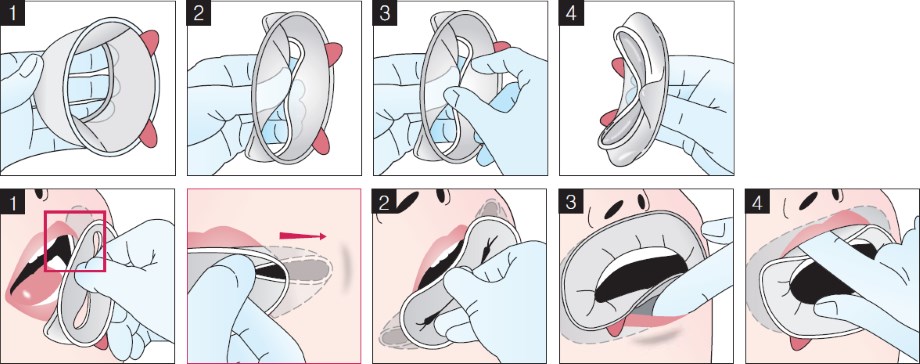 1 2 3 4
1 2 3 4